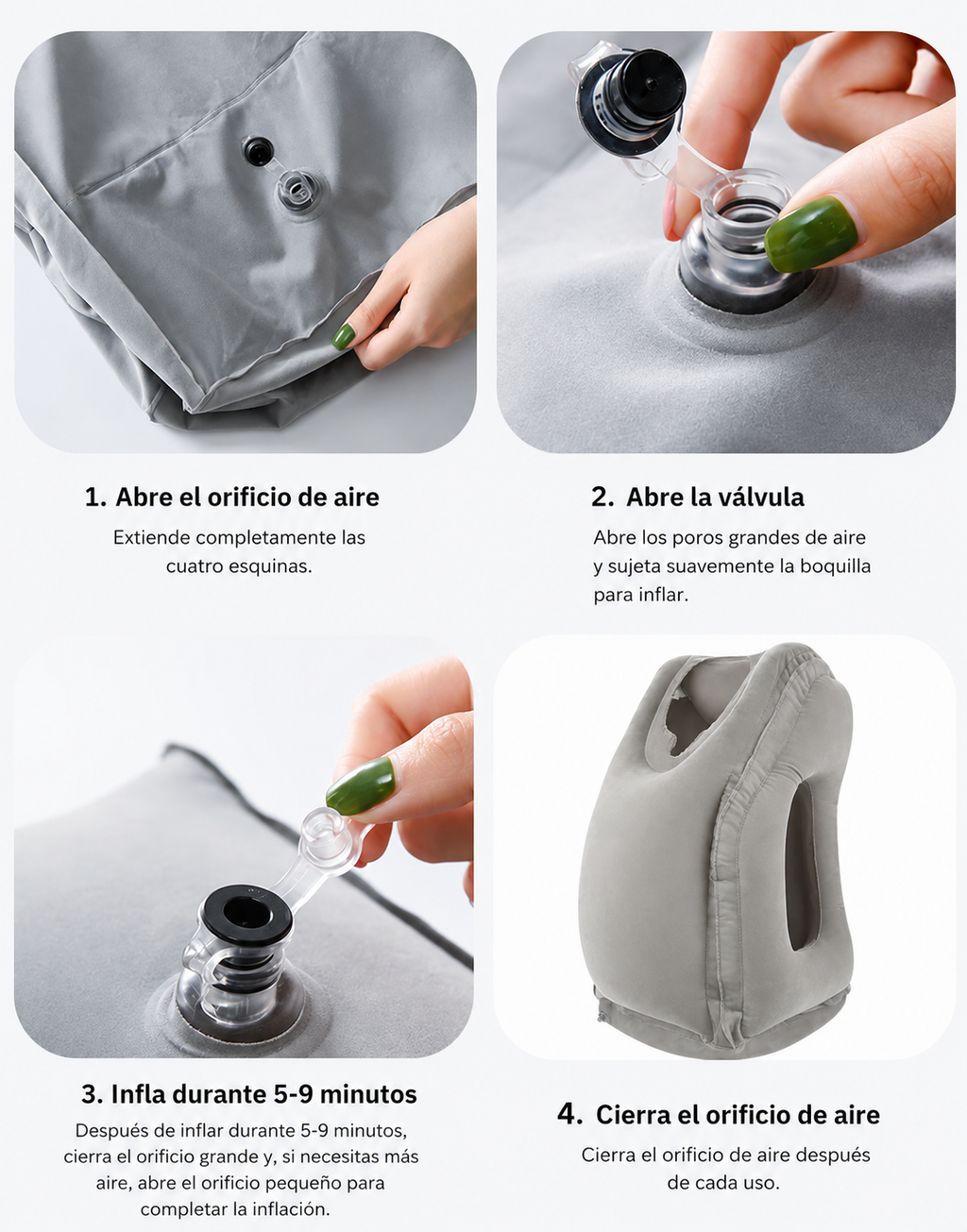 1. Abre el orificio de aire

Extiende completamente las cuatro esquinas.

2. Abre la válvula

Abre los poros grandes de aire y sujeta suavemente la boquilla para inflar.

3. Infla durante 5-9 minutos

Después de inflar durante 5-9 minutos, cierra el orificio grande y, si necesitas más aire, abre el orificio pequeño para completar la inflación.

4. Cierra el orificio de aire

Cierra el orificio de aire después de cada uso.